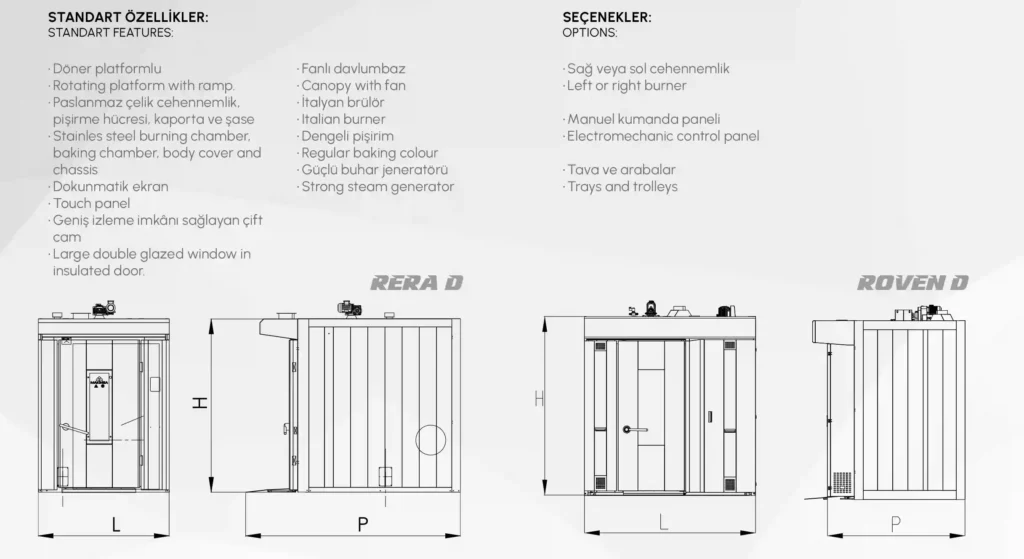 STANDART ÖZELLİKLER:
STANDART FEATURES:

· Döner platformlu
· Rotating platform with ramp.
· Paslanmaz çelik cehennemlik, pişirme hücresi, kaporta ve şase
· Stainles steel burning chamber, baking chamber, body cover and chassis
· Dokunmatik ekran
· Touch panel
· Geniş izleme imkânı sağlayan çift cam
· Large double glazed window in insulated door.

· Fanlı davlumbaz
· Canopy with fan
· İtalyan brülör
· Italian burner
· Dengeli pişirim
· Regular baking colour
· Güçlü buhar jeneratörü
· Strong steam generator

SEÇENEKLER:
OPTIONS:

· Sağ veya sol cehennemlik
· Left or right burner

· Manuel kumanda paneli
· Electromechanic control panel

· Tava ve arabalar
· Trays and trolleys

RERA D

H

L

P

ROVEN D

H

L

P